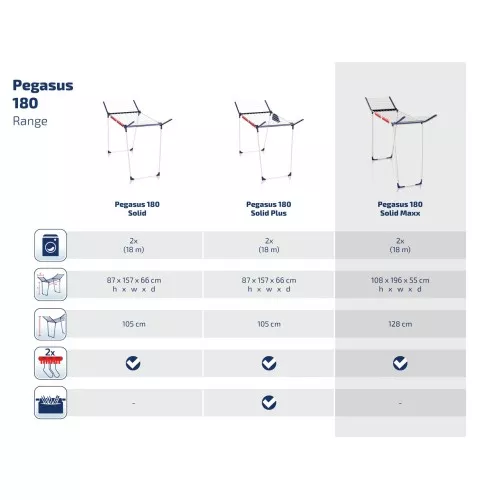 Pegasus 180
Range

| | Pegasus 180 Solid | Pegasus 180 Solid Plus | Pegasus 180 Solid Maxx |
|---|---|---|---|
| | 2x (18 m) | 2x (18 m) | 2x (18 m) |
| | 87 x 157 x 66 cm h x w x d | 87 x 157 x 66 cm h x w x d | 108 x 196 x 55 cm h x w x d |
| | 105 cm | 105 cm | 128 cm |
| 2x | ✓ | ✓ | ✓ |
| | - | ✓ | - |