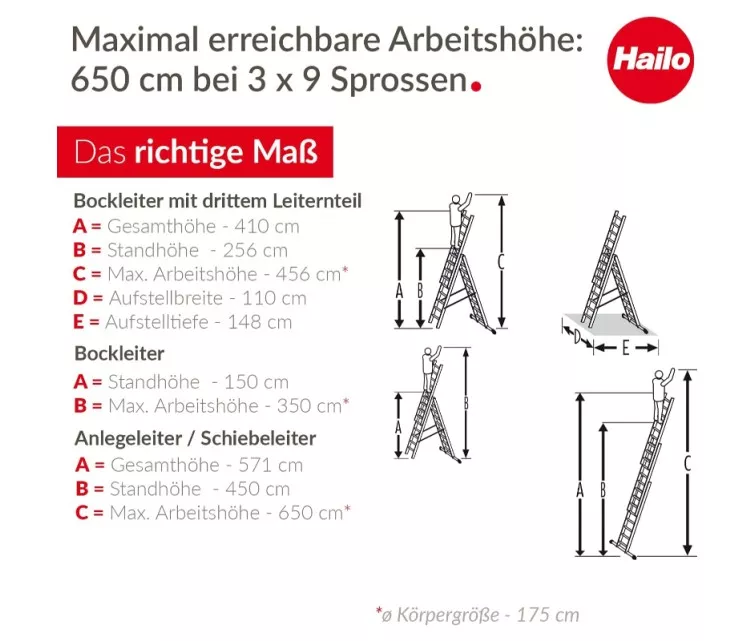 Maximal erreichbare Arbeitshöhe: 650 cm bei 3 x 9 Sprossen.

Hailo

Das richtige Maß

Bockleiter mit drittem Leiternteil
A = Gesamthöhe - 410 cm
B = Standhöhe - 256 cm
C = Max. Arbeitshöhe - 456 cm*
D = Aufstellbreite - 110 cm
E = Aufstelltiefe - 148 cm

Bockleiter
A = Standhöhe - 150 cm
B = Max. Arbeitshöhe - 350 cm*

Anlegeleiter / Schiebeleiter
A = Gesamthöhe - 571 cm
B = Standhöhe - 450 cm
C = Max. Arbeitshöhe - 650 cm*

A B C

D E

A B

A B C

*ø Körpergröße - 175 cm