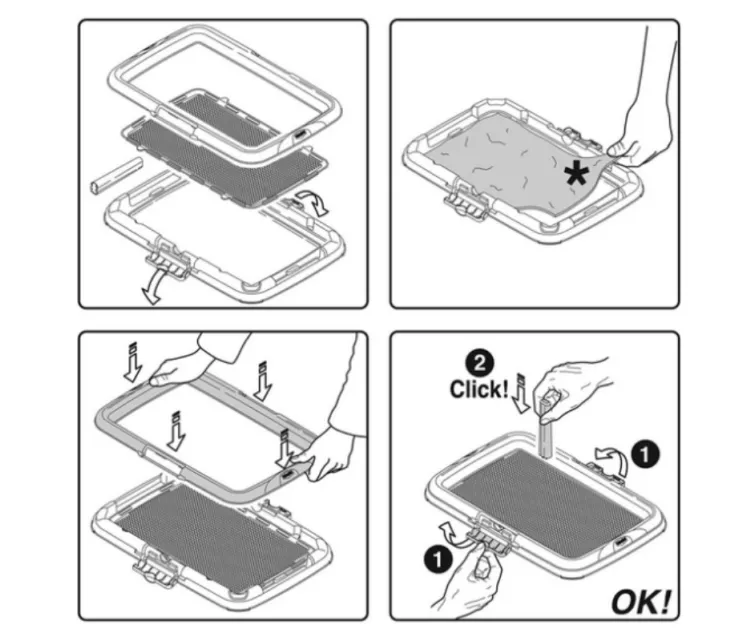 *

2
Click!
1
1
OK!