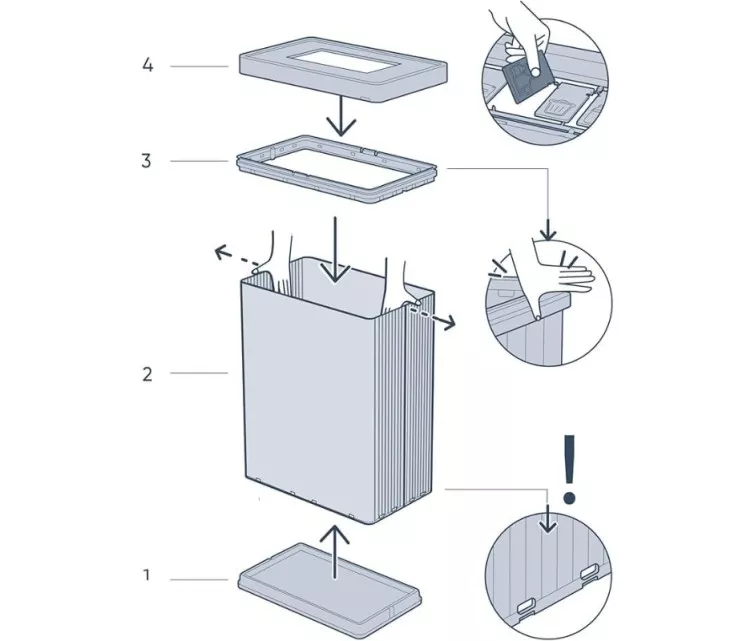 4

3

2

!

1