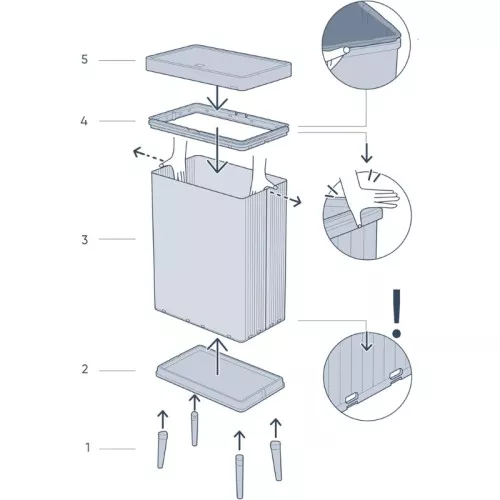 5
4
3
2
1
!