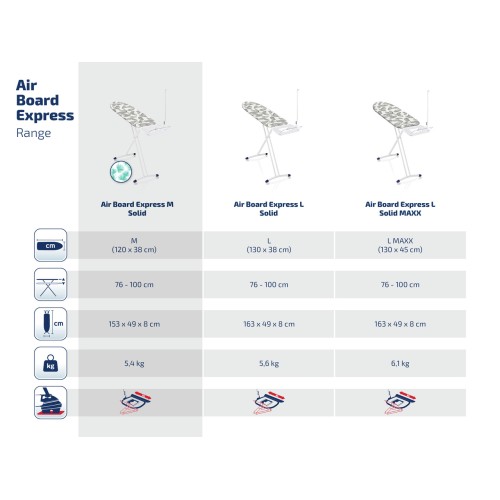 Air Board Express
Range

| | Air Board Express M Solid | Air Board Express L Solid | Air Board Express L Solid MAXX |
|---|---|---|---|
| cm | M (120 x 38 cm) | L (130 x 38 cm) | L MAXX (130 x 45 cm) |
| | 76 - 100 cm | 76 - 100 cm | 76 - 100 cm |
| cm | 153 x 49 x 8 cm | 163 x 49 x 8 cm | 163 x 49 x 8 cm |
| kg | 5,4 kg | 5,6 kg | 6,1 kg |
| | | | |