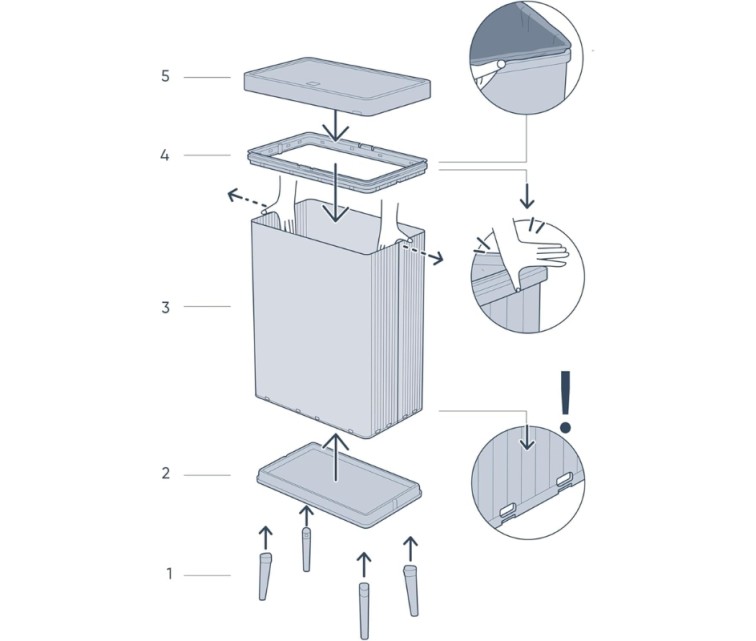 5
4
3
2
1
!